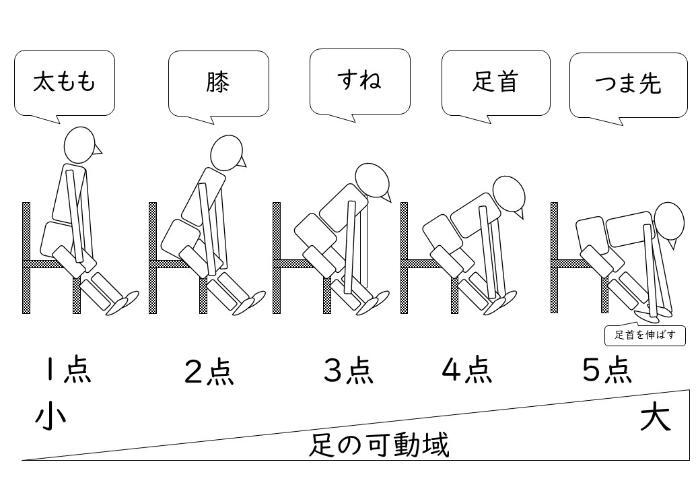 太もも

膝

すね

足首

つま先

足首を伸ばす

1点

2点

3点

4点

5点

小

大

足の可動域